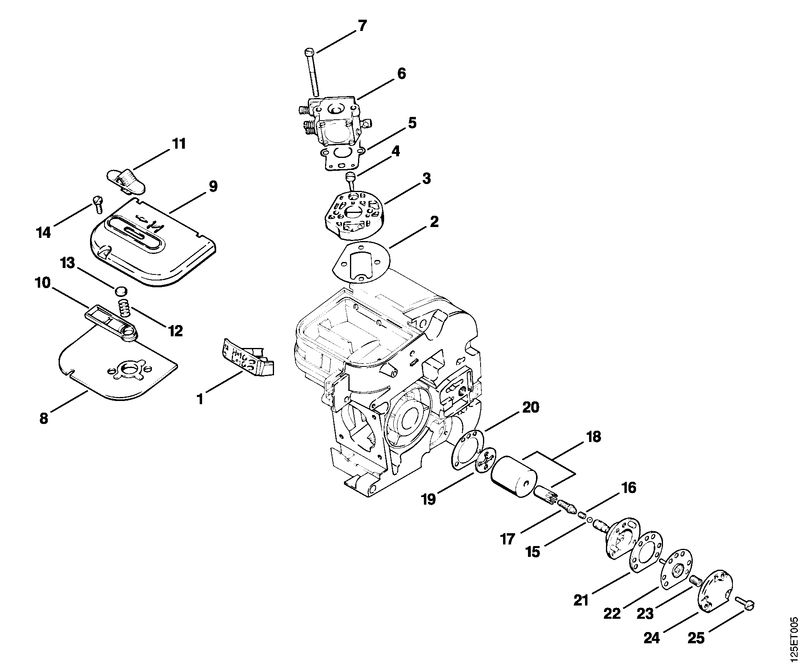 7
6
5
4
3
2
11
9
14
13
10
12
1
8
20
18
19
16
17
15
21
22
23
24
25
125ET005