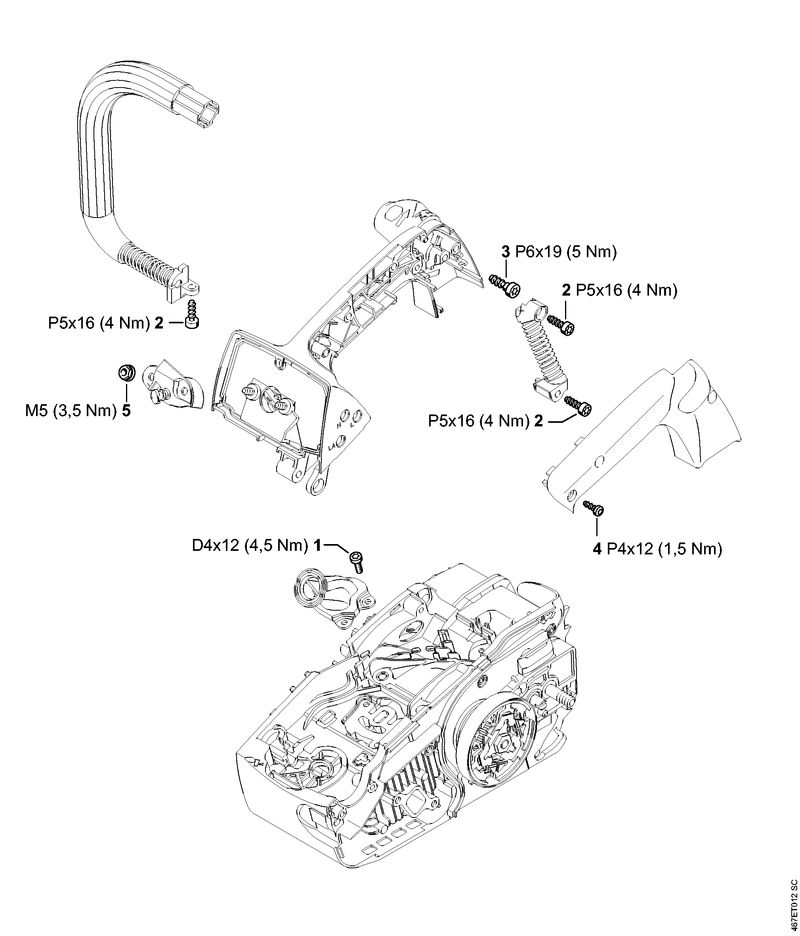 3 P6x19 (5 Nm)

2 P5x16 (4 Nm)

P5x16 (4 Nm) 2

M5 (3,5 Nm) 5

P5x16 (4 Nm) 2

4 P4x12 (1,5 Nm)

D4x12 (4,5 Nm) 1

487ET012 SC