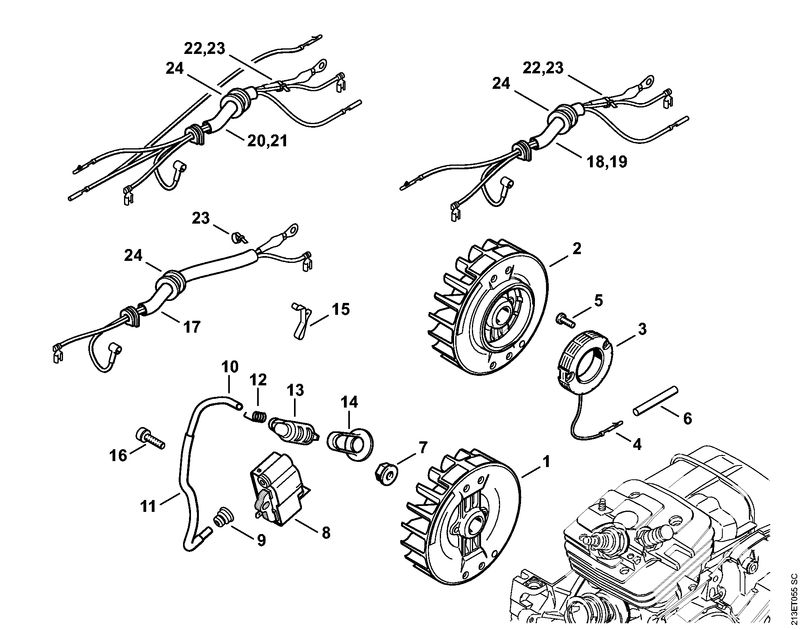 22,23
24
20,21
22,23
24
18,19
23
24
17
15
2
5
3
6
4
10
12
13
14
16
11
9
8
7
1
213ET055 SC