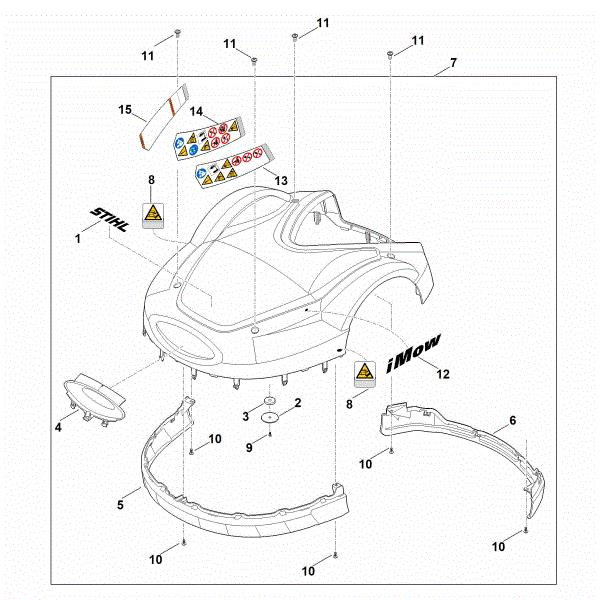 11
11
11
11
7
15
14
13
8
STIHL
1
iMow
12
8
4
3
2
9
10
6
10
5
10
10
10