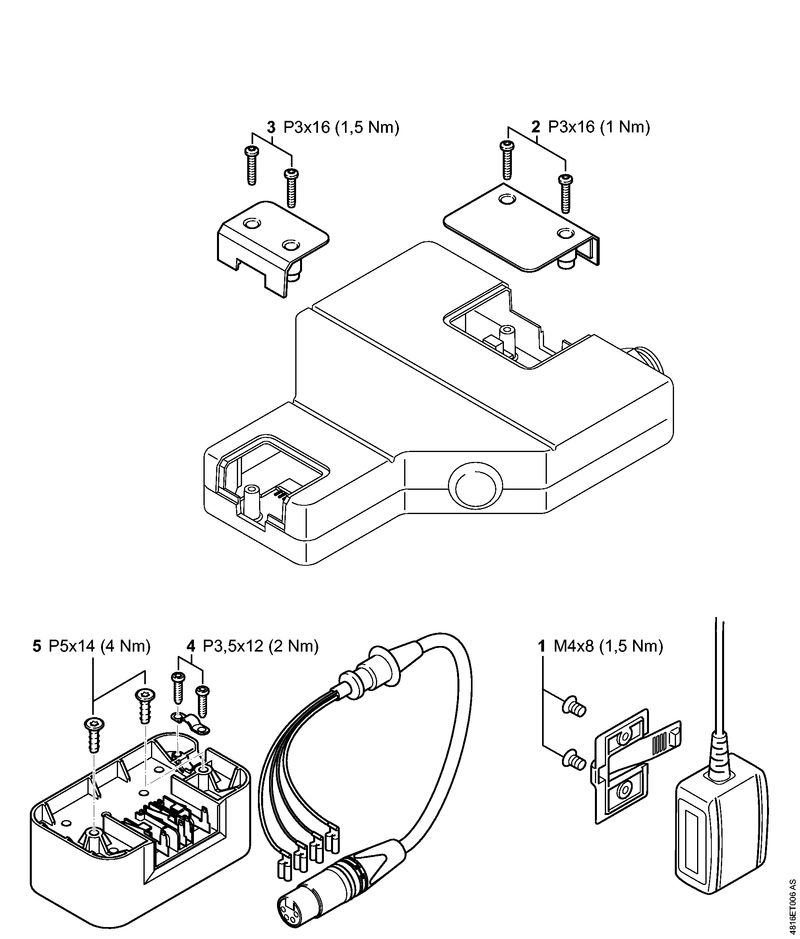 3 P3x16 (1,5 Nm)

2 P3x16 (1 Nm)

5 P5x14 (4 Nm)

4 P3,5x12 (2 Nm)

1 M4x8 (1,5 Nm)

4816ET006 AS