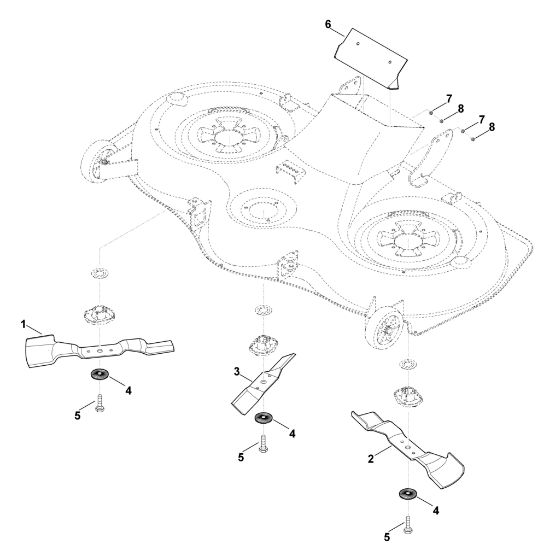 6
7
8
7
8
1
4
5
3
4
5
2
4
5