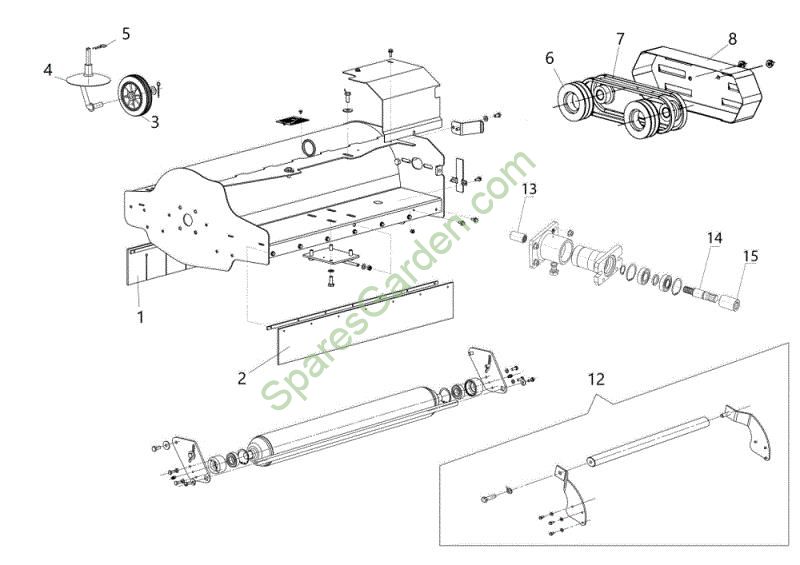 5
4
3
6
7
8
13
14
15
1
2
12
SparesGarden.com